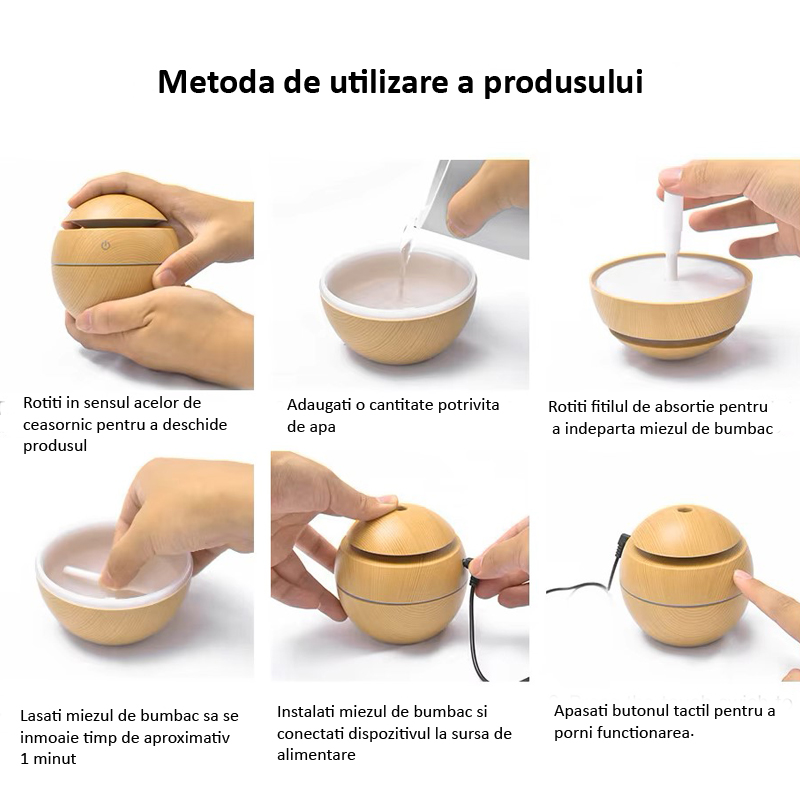 Metoda de utilizare a produsului

Rotiti in sensul acelor de ceasornic pentru a deschide produsul

Adaugati o cantitate potrivita de apa

Rotiti fitilul de absortie pentru a indeparta miezul de bumbac

Lasati miezul de bumbac sa se inmoaie timp de aproximativ 1 minut

Instalati miezul de bumbac si conectati dispozitivul la sursa de alimentare

Apasati butonul tactil pentru a porni functionarea.